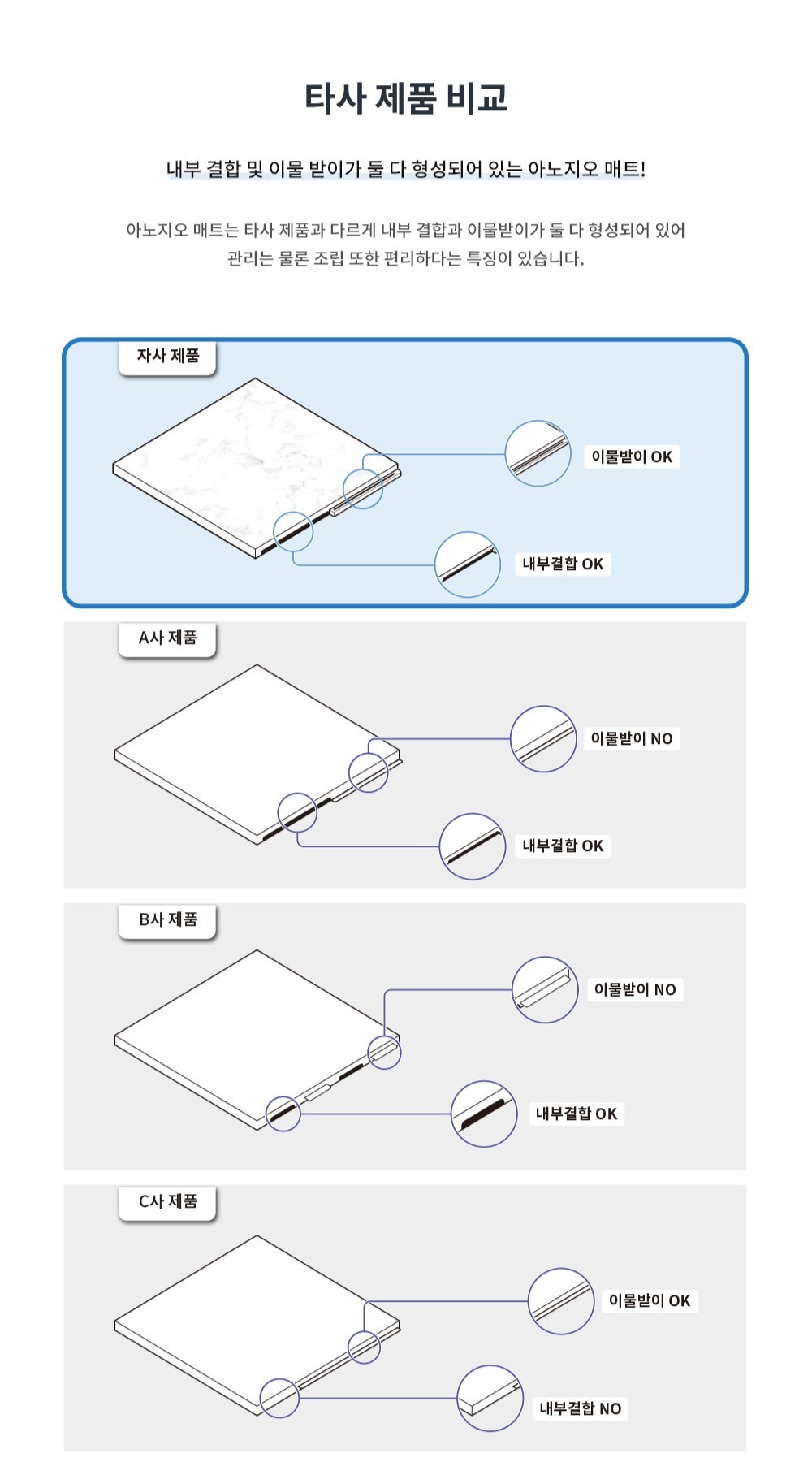 타사 제품 비교

내부 결합 및 이물 받이가 둘 다 형성되어 있는 아노지오 매트!

아노지오 매트는 타사 제품과 다르게 내부 결합과 이물받이가 둘 다 형성되어 있어 관리는 물론 조립 또한 편리하다는 특징이 있습니다.

자사 제품

이물받이 OK

내부결합 OK

A사 제품

이물받이 NO

내부결합 OK

B사 제품

이물받이 NO

내부결합 OK

C사 제품

이물받이 OK

내부결합 NO